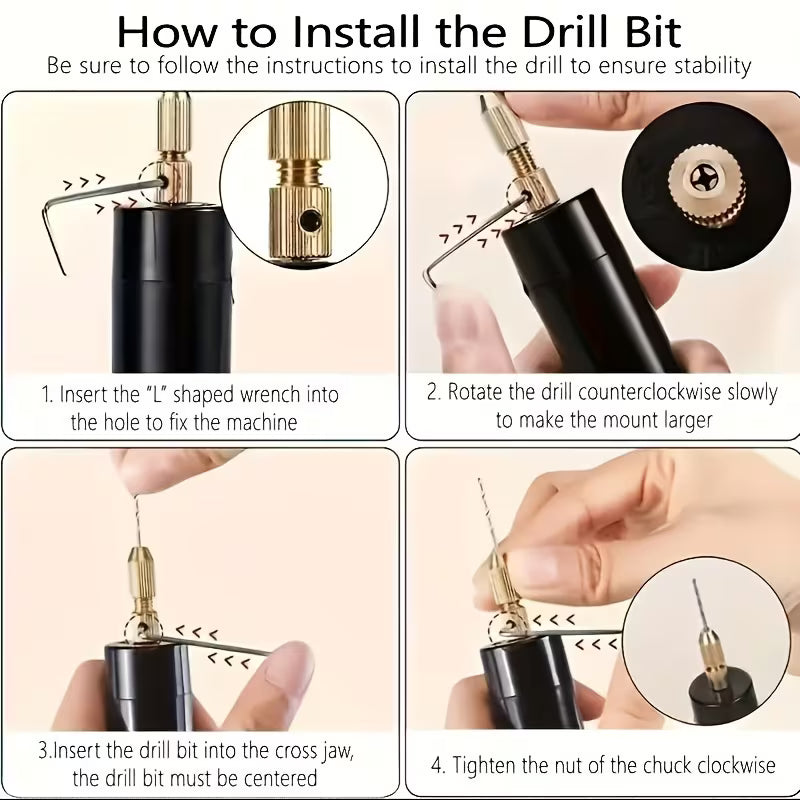 How to Install the Drill Bit

Be sure to follow the instructions to install the drill to ensure stability

1. Insert the "L" shaped wrench into the hole to fix the machine

2. Rotate the drill counterclockwise slowly to make the mount larger

3.Insert the drill bit into the cross jaw, the drill bit must be centered

4. Tighten the nut of the chuck clockwise