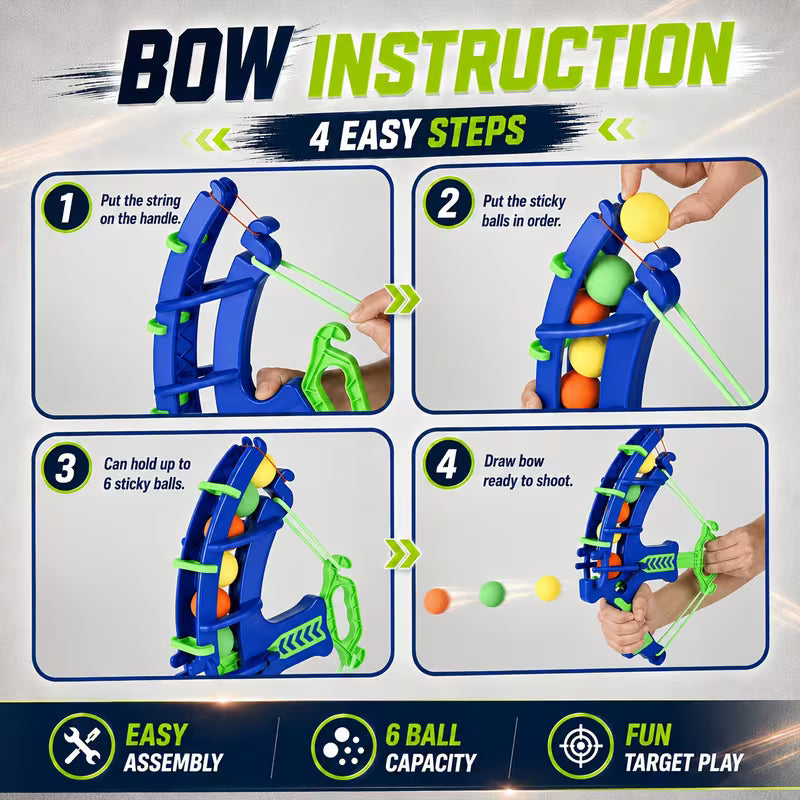 BOW INSTRUCTION

4 EASY STEPS

1 Put the string on the handle.

2 Put the sticky balls in order.

3 Can hold up to 6 sticky balls.

4 Draw bow ready to shoot.

EASY ASSEMBLY

6 BALL CAPACITY

FUN TARGET PLAY