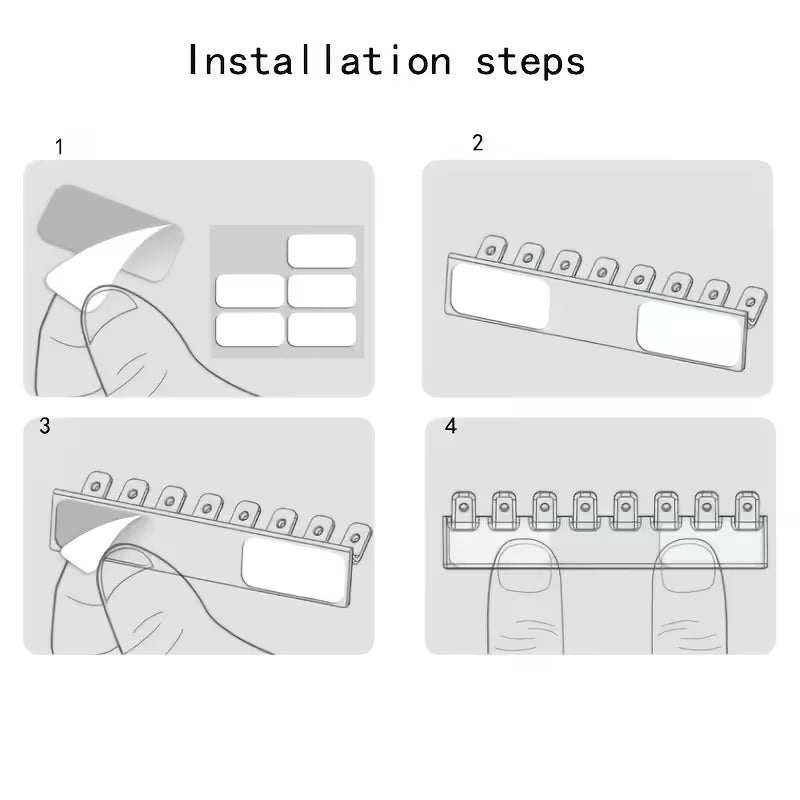 Installation steps

1

2

3

4