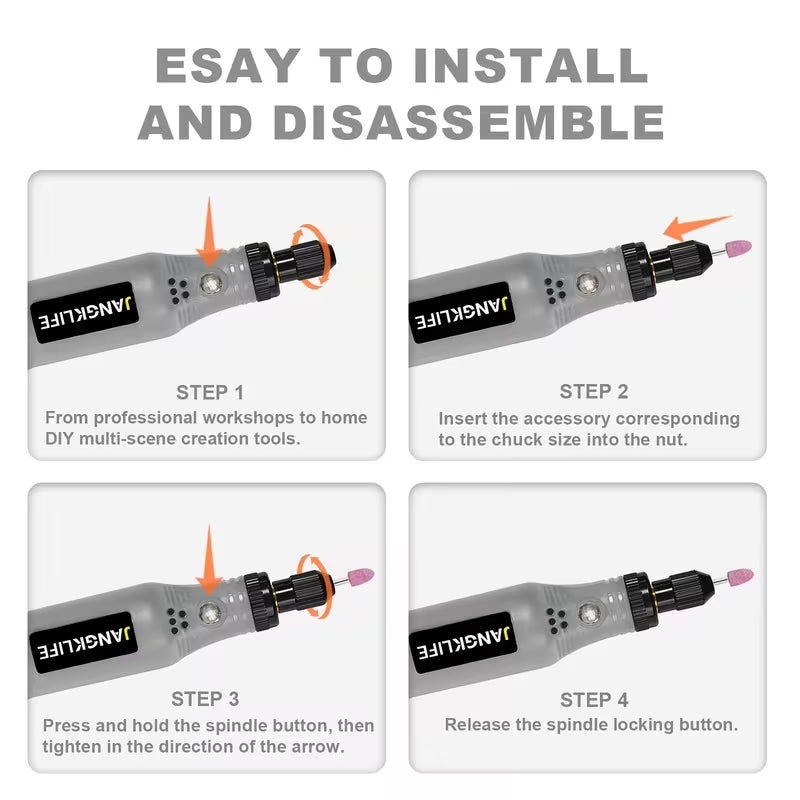 ESAY TO INSTALL AND DISASSEMBLE

JANGKLIFE

STEP 1
From professional workshops to home DIY multi-scene creation tools.

JANGKLIFE

STEP 2
Insert the accessory corresponding to the chuck size into the nut.

JANGKLIFE

STEP 3
Press and hold the spindle button, then tighten in the direction of the arrow.

JANGKLIFE

STEP 4
Release the spindle locking button.