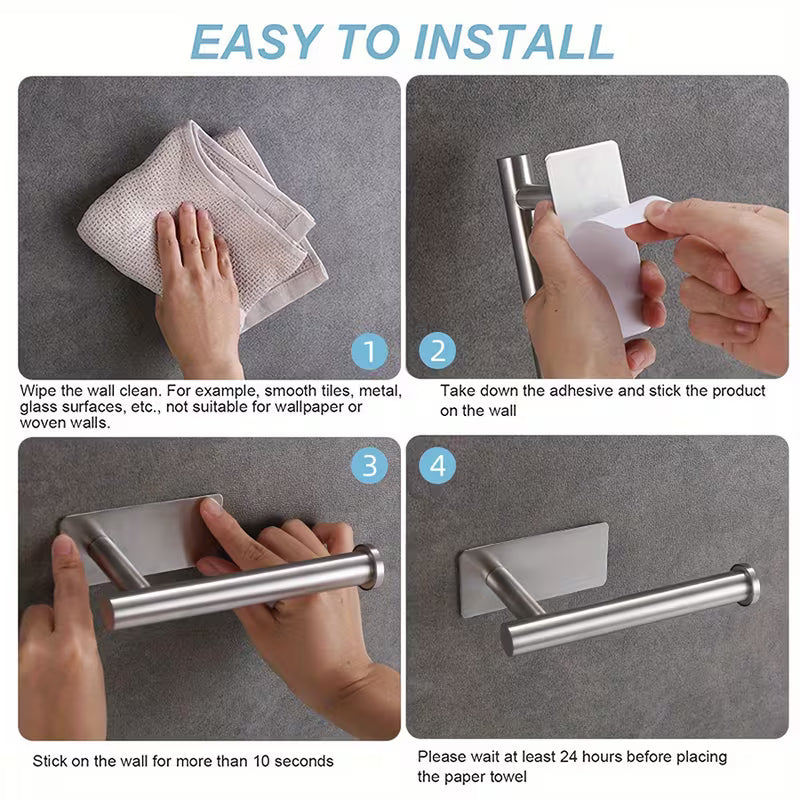 EASY TO INSTALL

1

Wipe the wall clean. For example, smooth tiles, metal, glass surfaces, etc., not suitable for wallpaper or woven walls.

2

Take down the adhesive and stick the product on the wall

3

Stick on the wall for more than 10 seconds

4

Please wait at least 24 hours before placing the paper towel