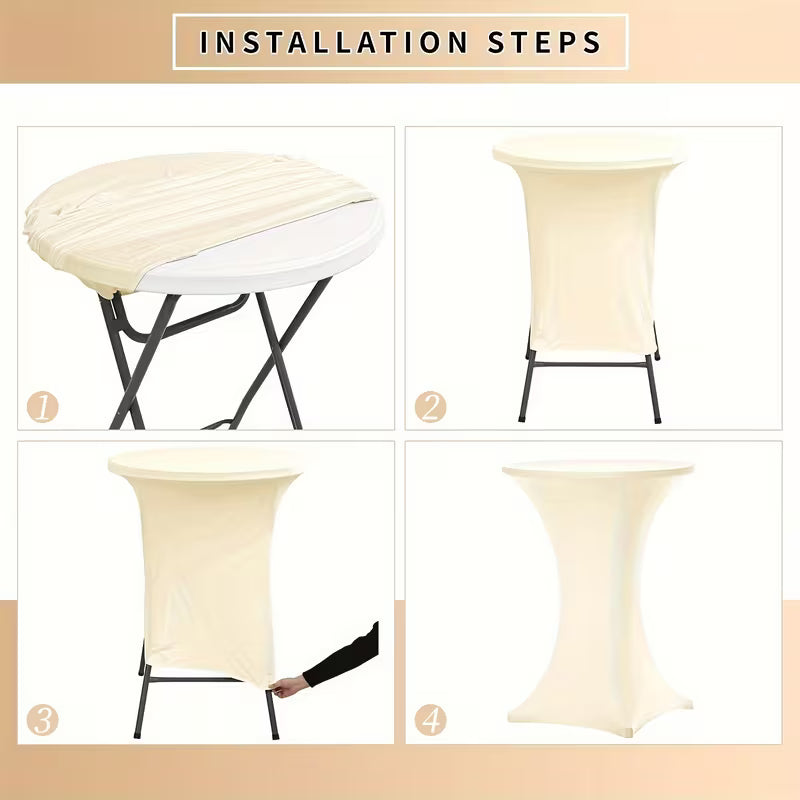 INSTALLATION STEPS

1

2

3

4