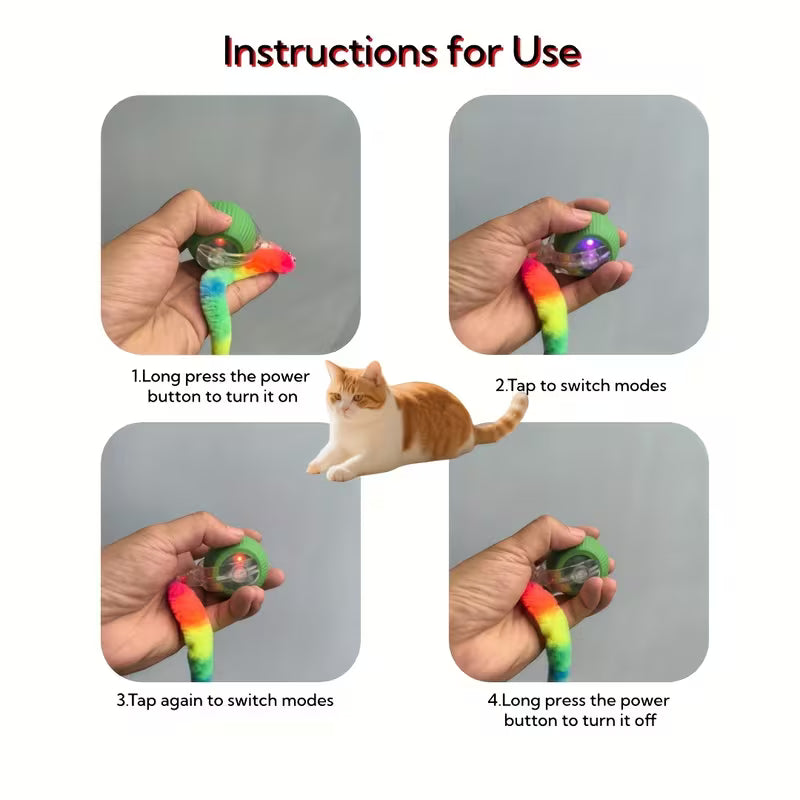 Instructions for Use

1.Long press the power button to turn it on

2.Tap to switch modes

3.Tap again to switch modes

4.Long press the power button to turn it off