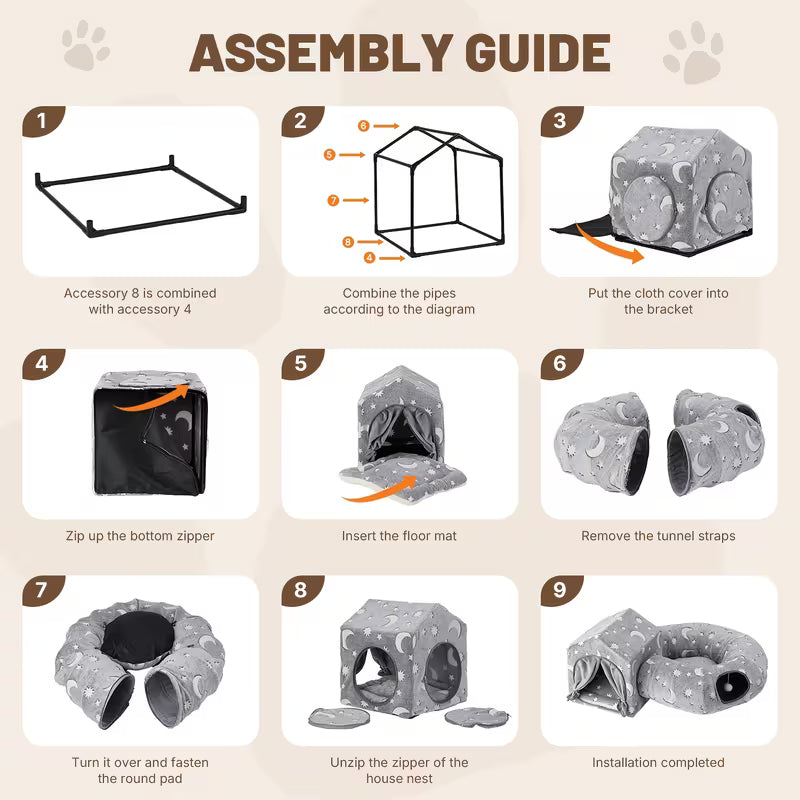 ASSEMBLY GUIDE

1

Accessory 8 is combined with accessory 4

2

6
5
7
8
4

Combine the pipes according to the diagram

3

Put the cloth cover into the bracket

4

Zip up the bottom zipper

5

Insert the floor mat

6

Remove the tunnel straps

7

Turn it over and fasten the round pad

8

Unzip the zipper of the house nest

9

Installation completed